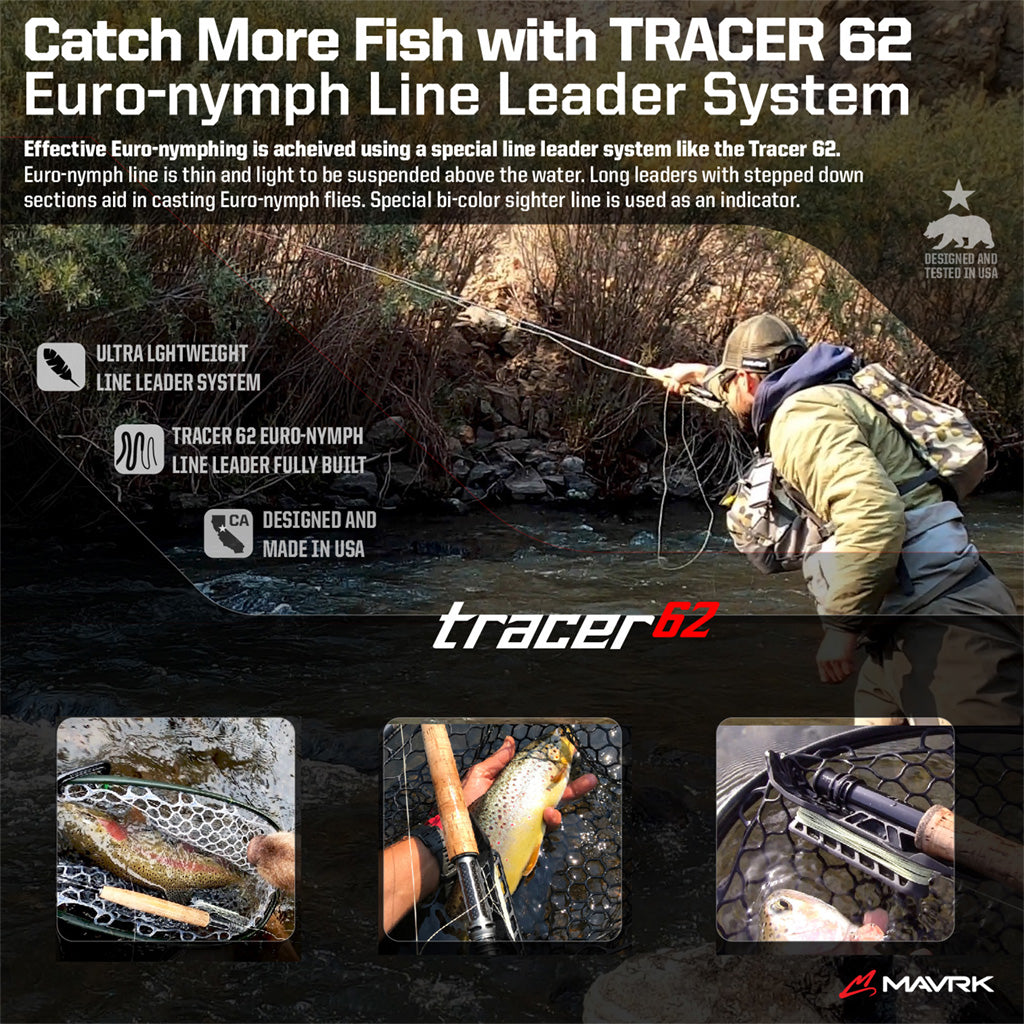 Catch More Fish with TRACER 62
Euro-nymph Line Leader System

Effective Euro-nymphing is acheived using a special line leader system like the Tracer 62. Euro-nymph line is thin and light to be suspended above the water. Long leaders with stepped down sections aid in casting Euro-nymph flies. Special bi-color sighter line is used as an indicator.

DESIGNED AND TESTED IN USA

ULTRA LGHTWEIGHT LINE LEADER SYSTEM

TRACER 62 EURO-NYMPH LINE LEADER FULLY BUILT

CA

DESIGNED AND MADE IN USA

tracer62

MAVRK